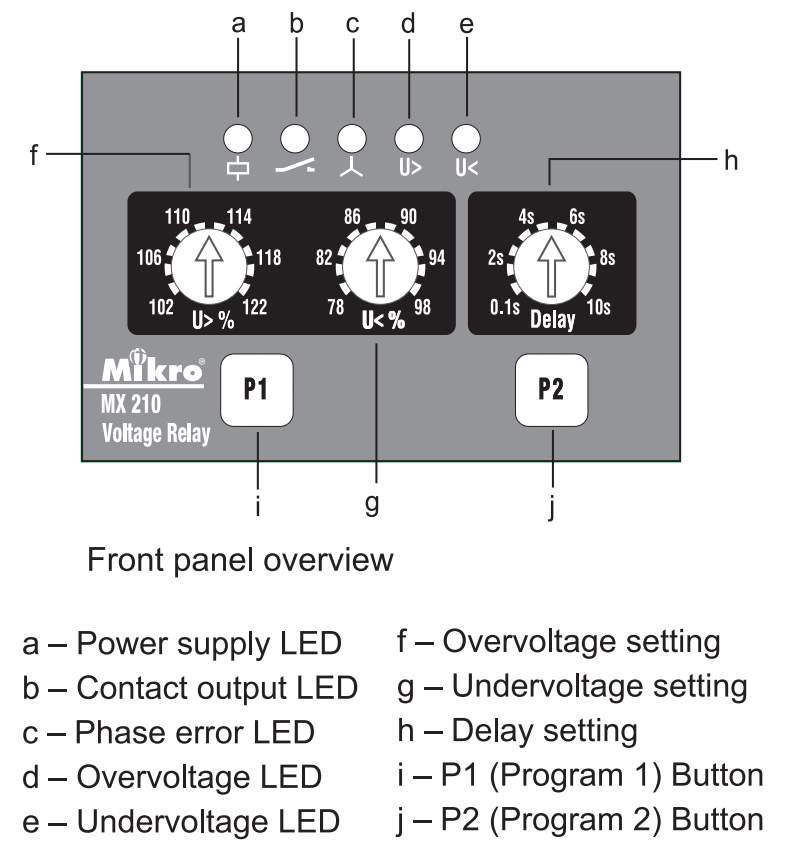 a b c d e

f h

U> U<

110 114 106 118 102 122 U> %

86 90 82 94 78 98 U< %

4s 6s 2s 8s 0.1s 10s Delay

Mikro®
MX 210
Voltage Relay

P1 P2

i g j

Front panel overview

a – Power supply LED
b – Contact output LED
c – Phase error LED
d – Overvoltage LED
e – Undervoltage LED

f – Overvoltage setting
g – Undervoltage setting
h – Delay setting
i – P1 (Program 1) Button
j – P2 (Program 2) Button